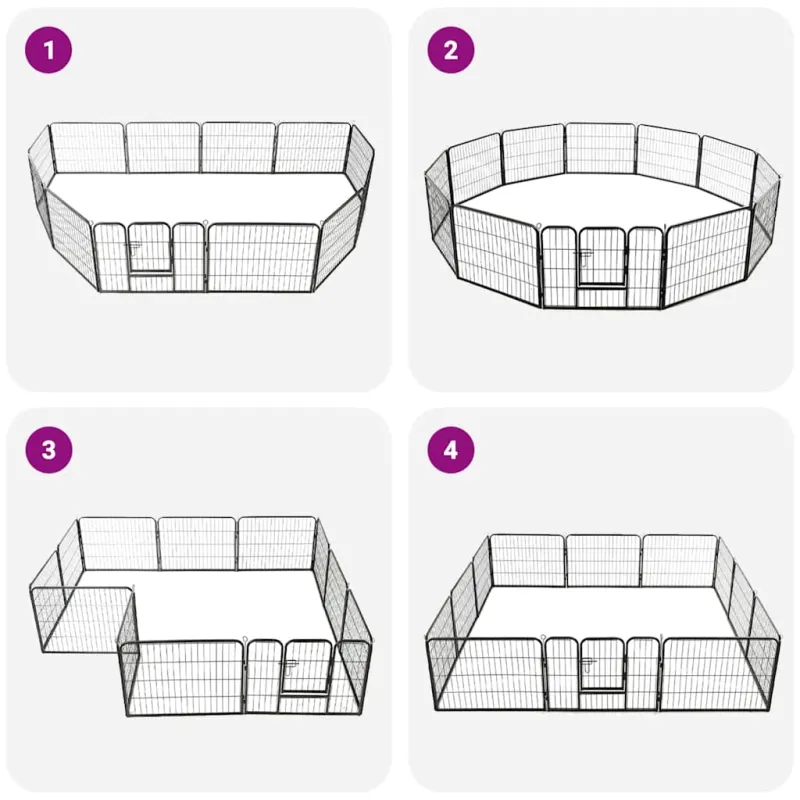 1

2

3

4