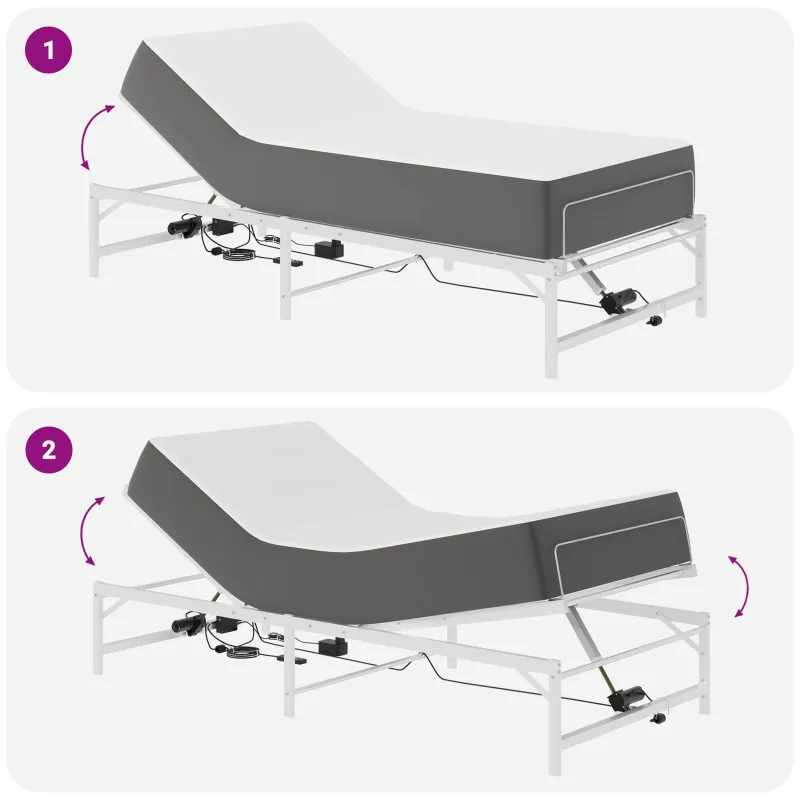 1

2