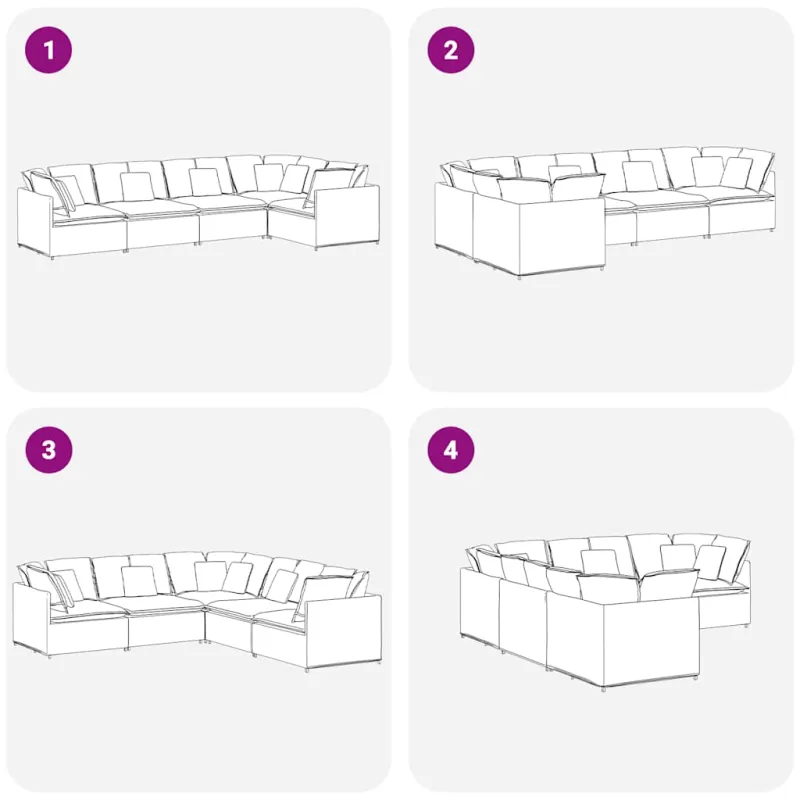 1

2

3

4