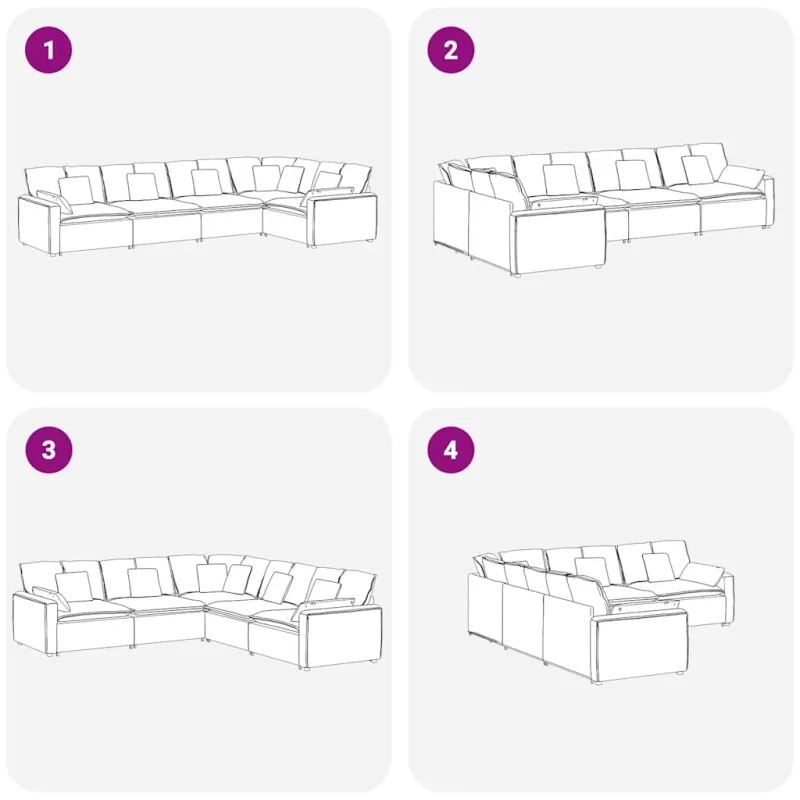 1

2

3

4