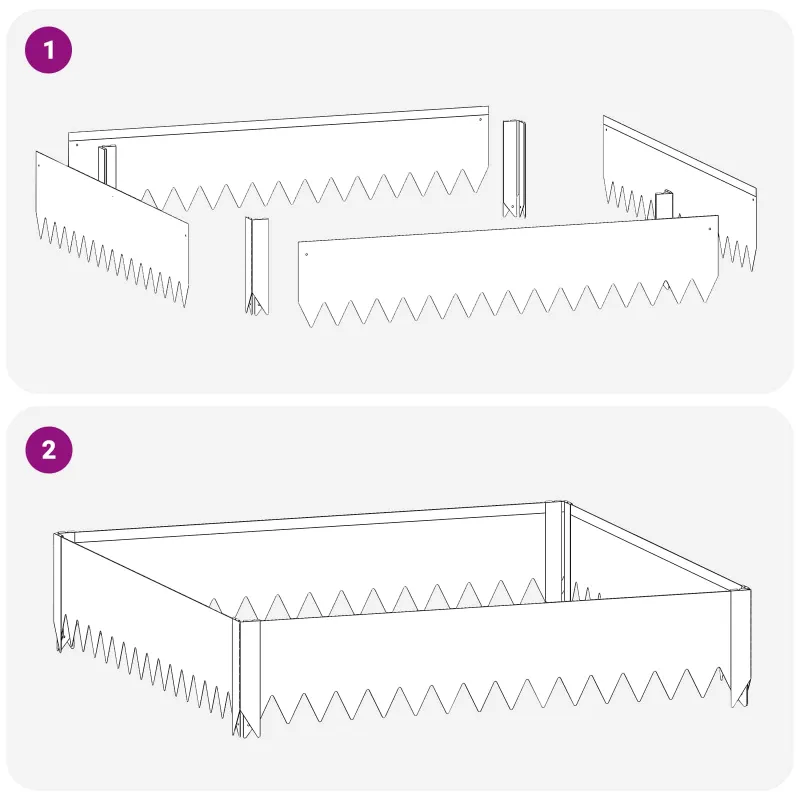 1

2