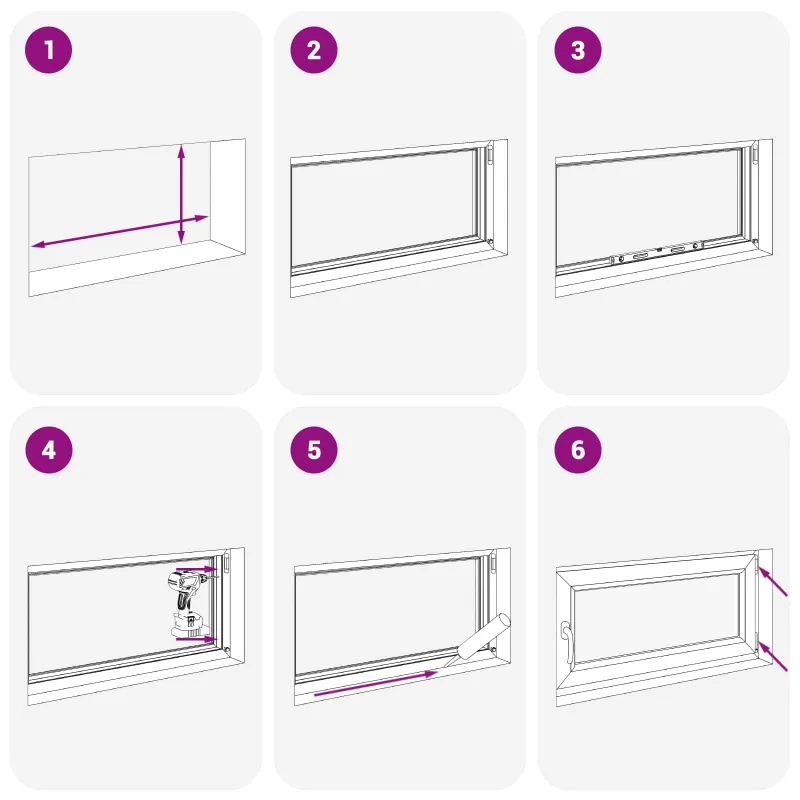 1

2

3

4

5

6