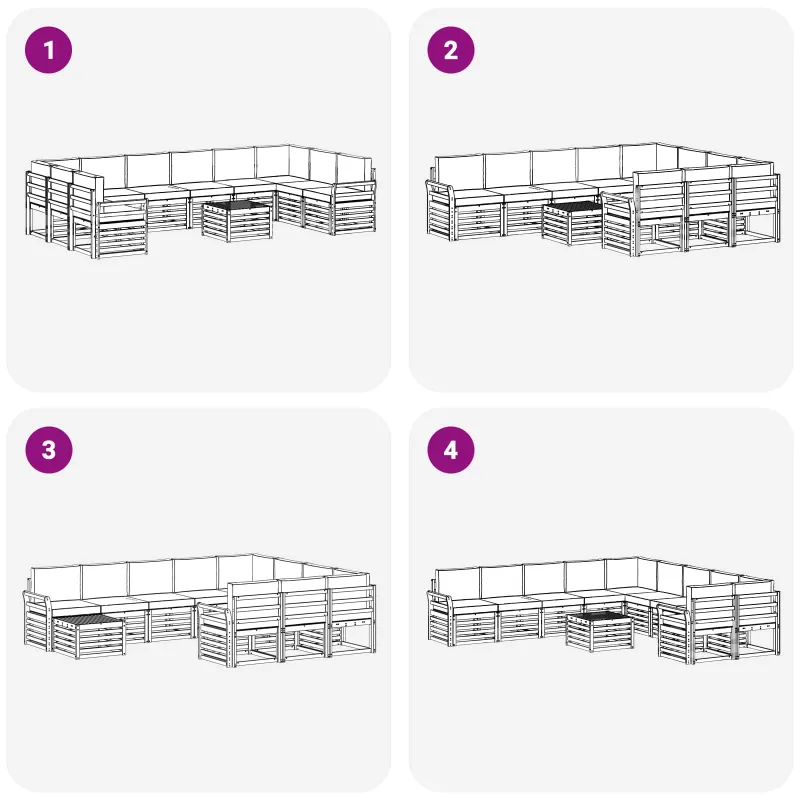 1

2

3

4