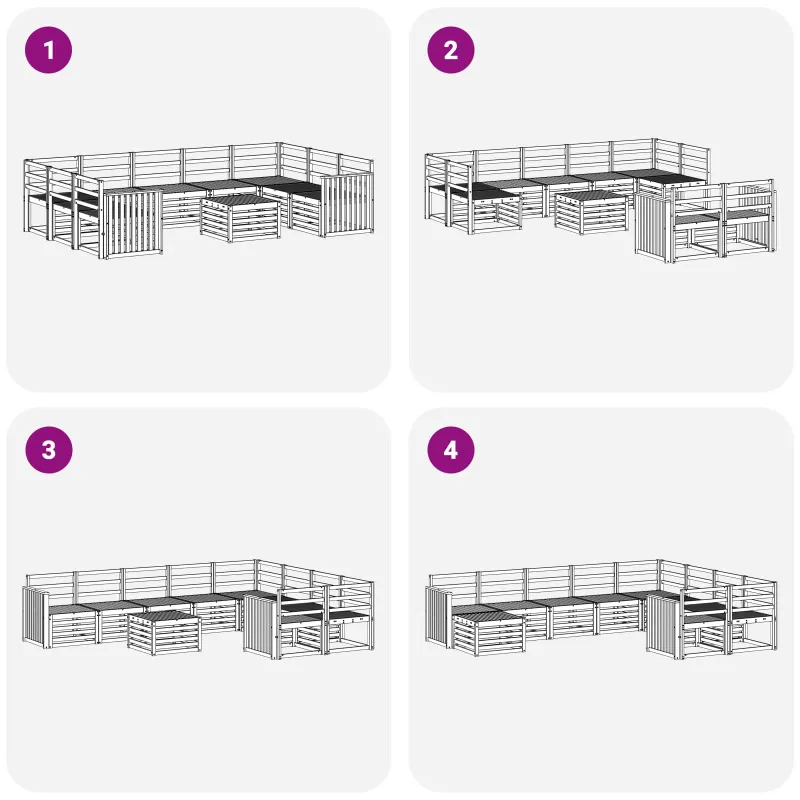 1

2

3

4