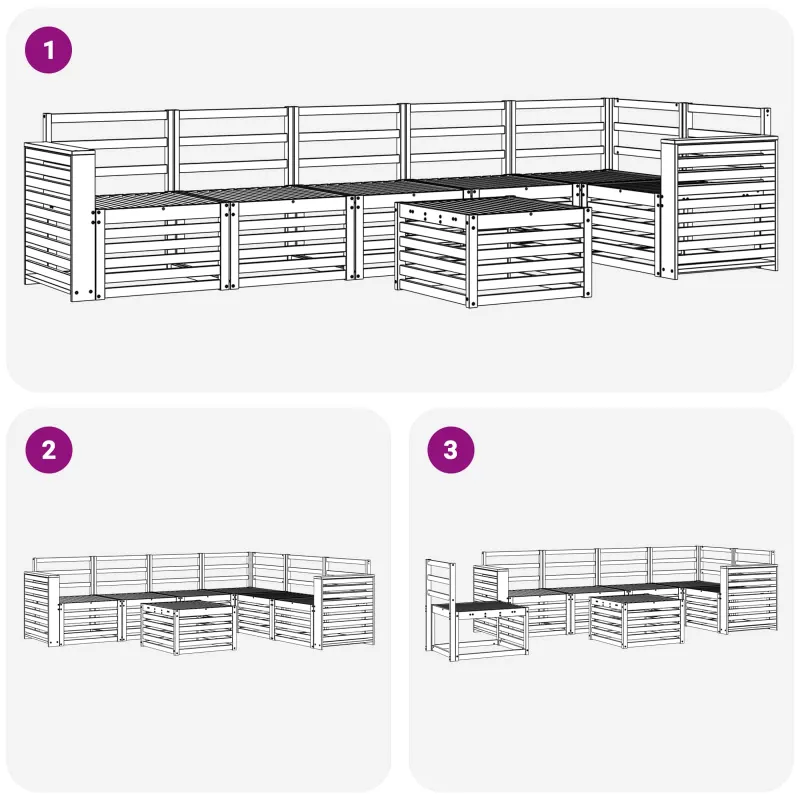 1

2

3