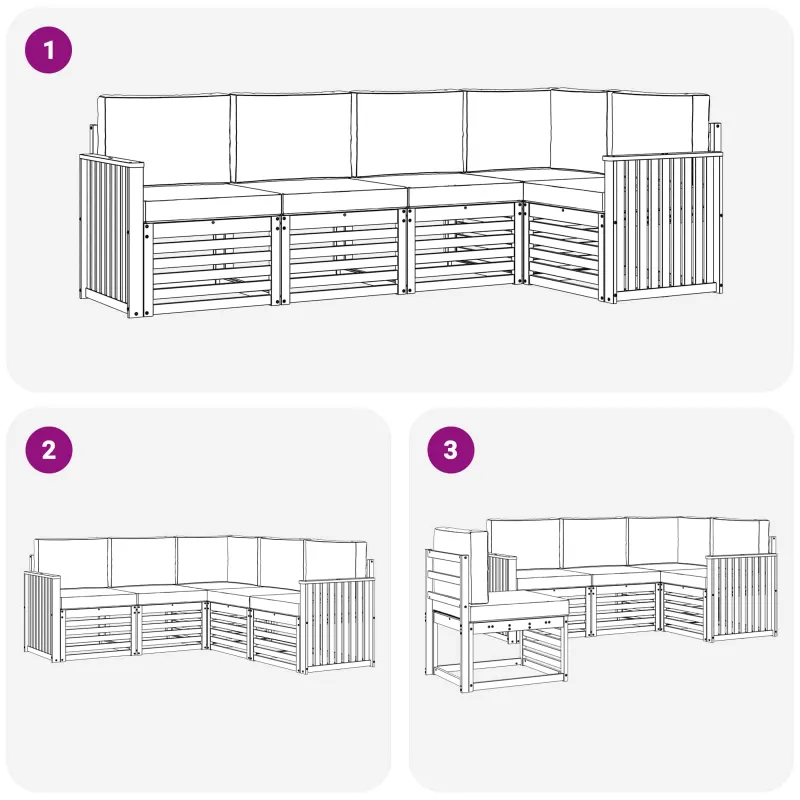 1

2

3