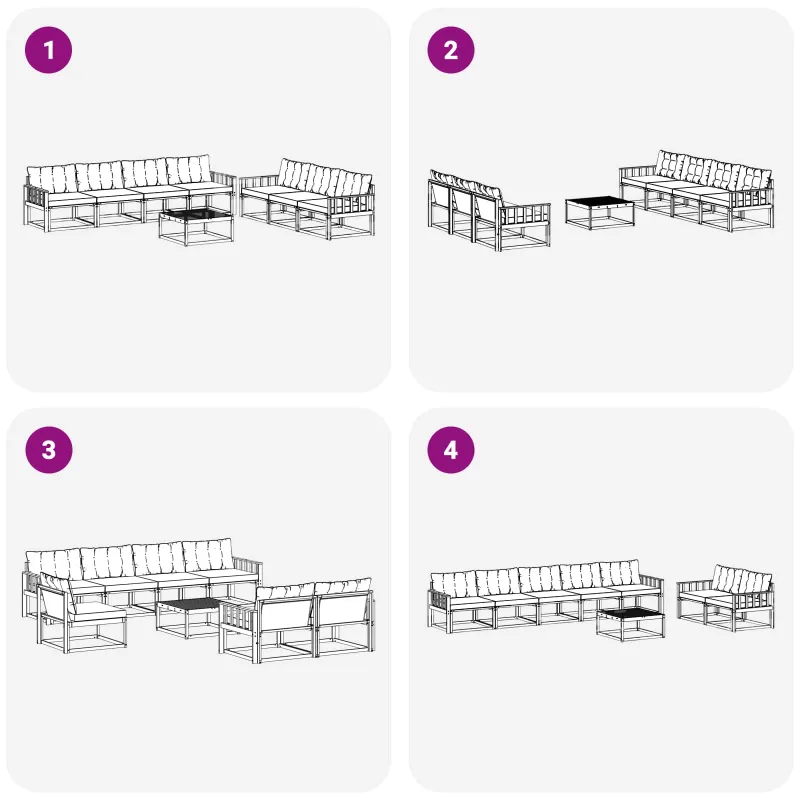 1

2

3

4