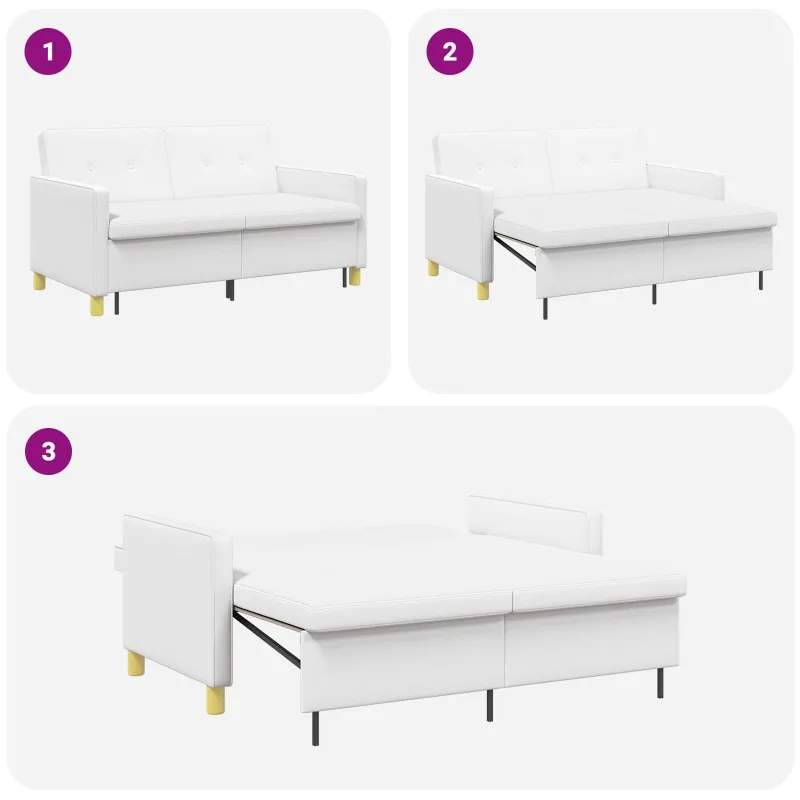 1

2

3