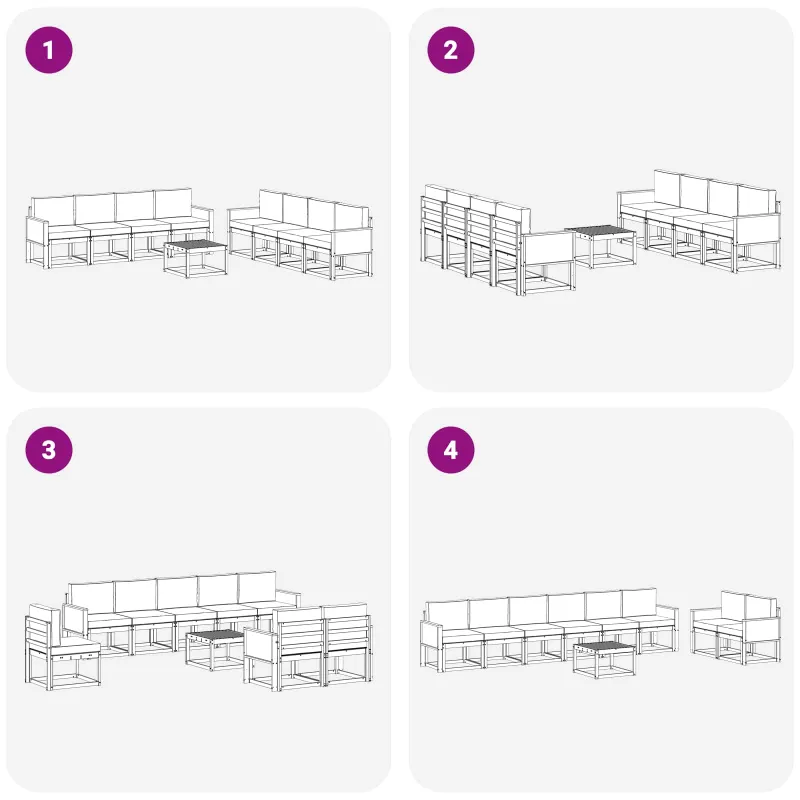 1

2

3

4