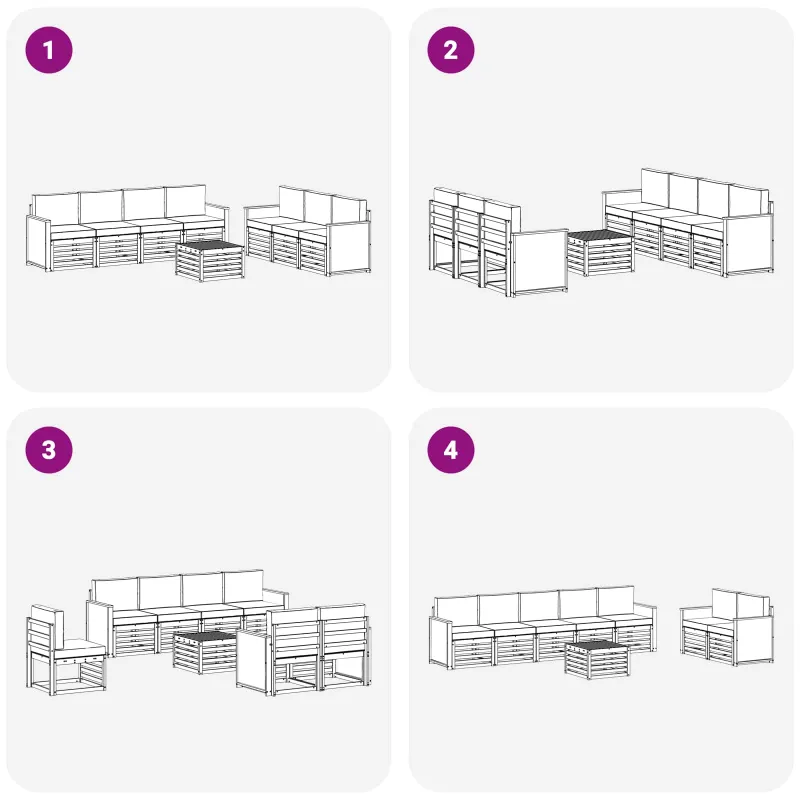 1

2

3

4