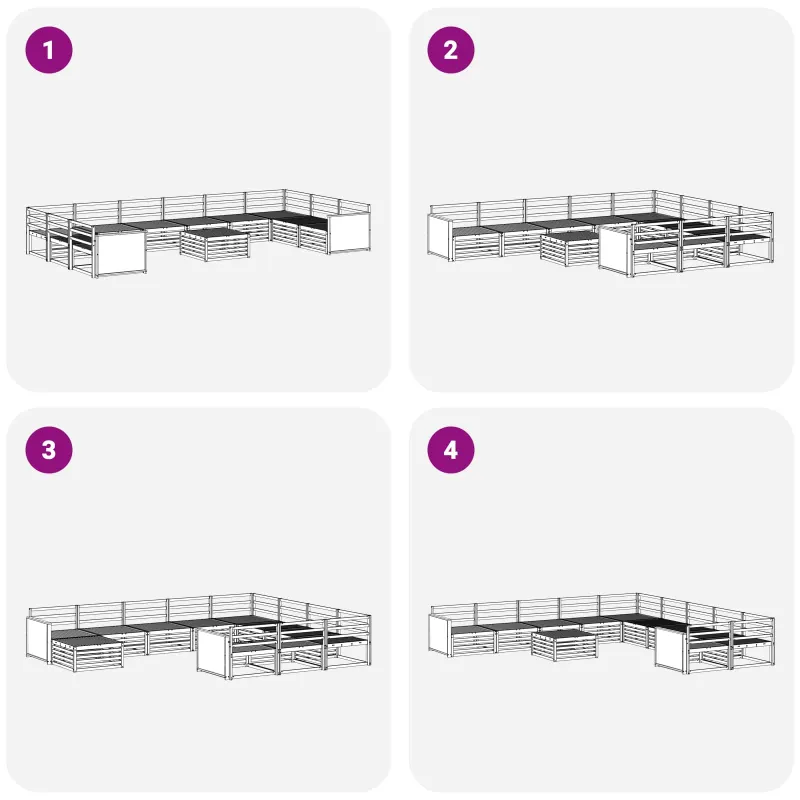 1

2

3

4