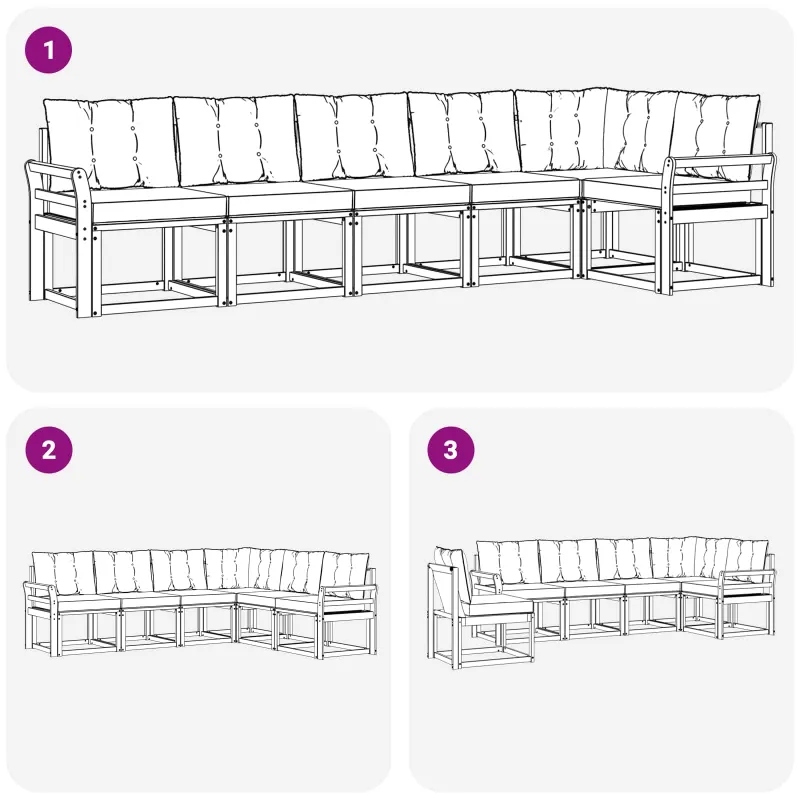 1

2

3