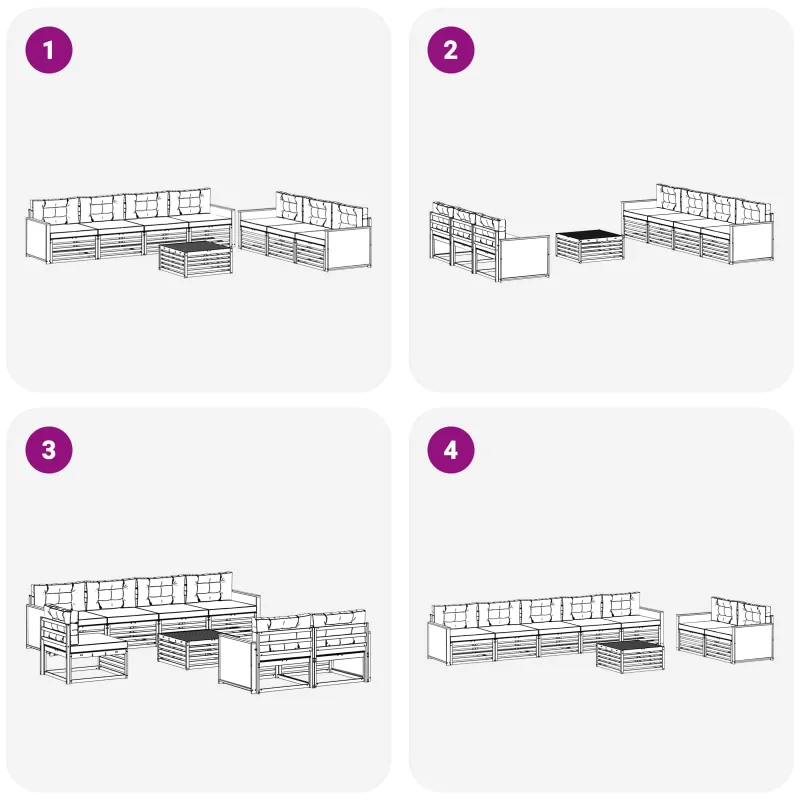 1

2

3

4