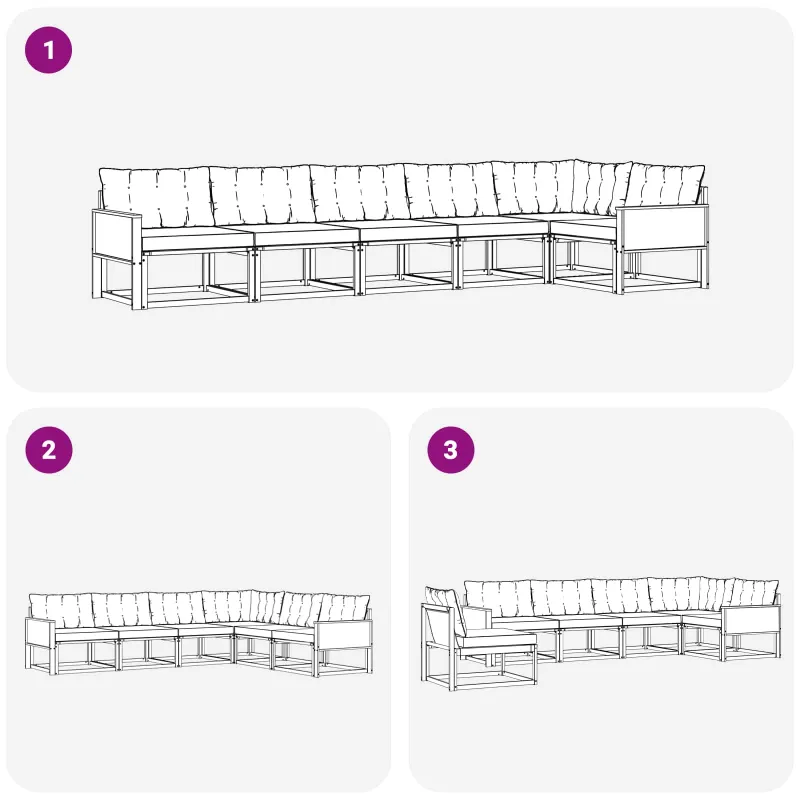 1

2

3