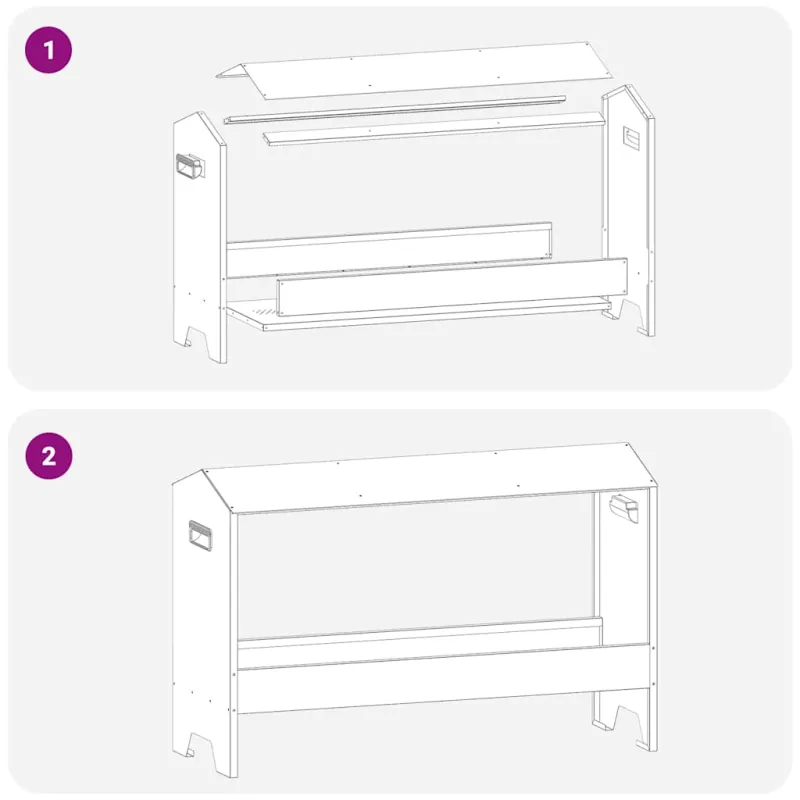 1

2