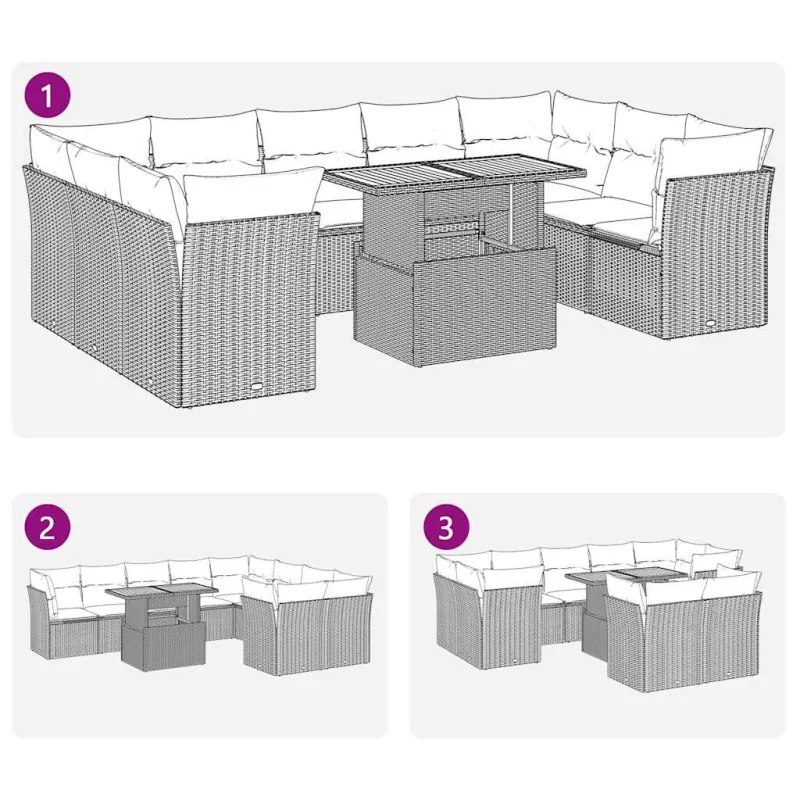 1

2

3