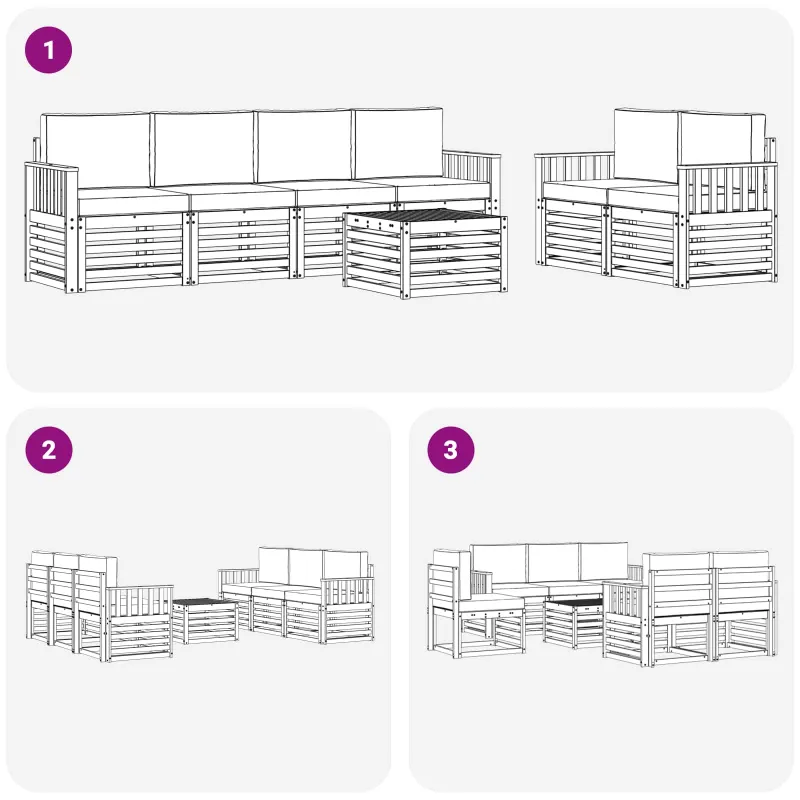 1

2

3