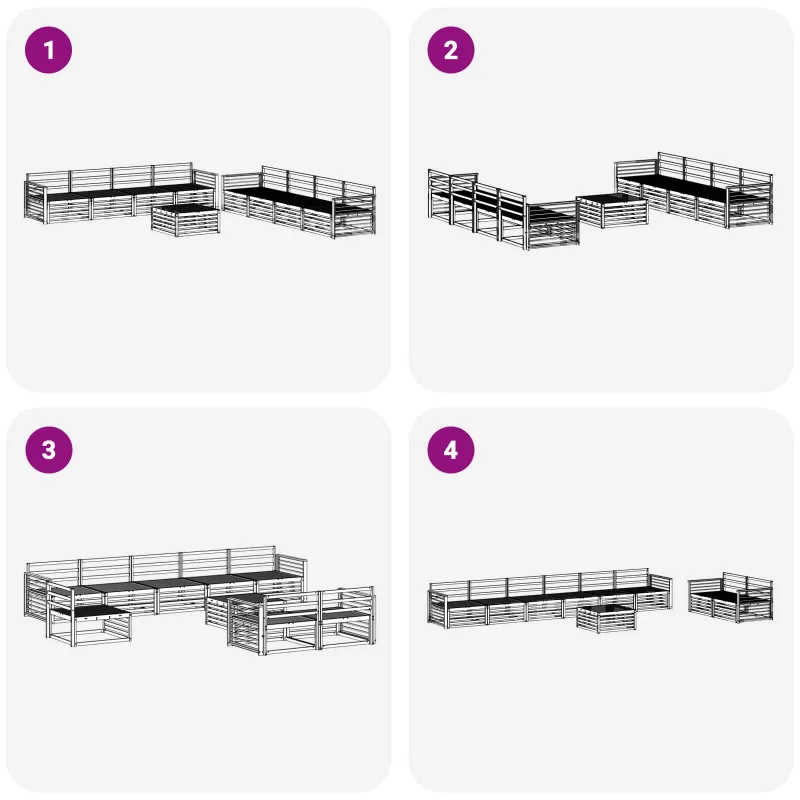 1

2

3

4