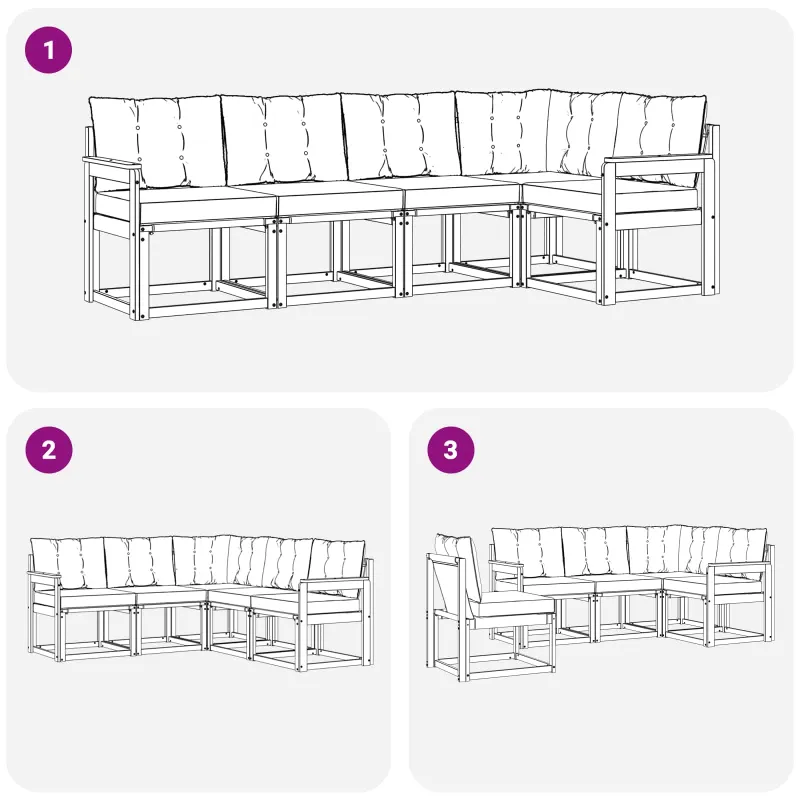 1

2

3