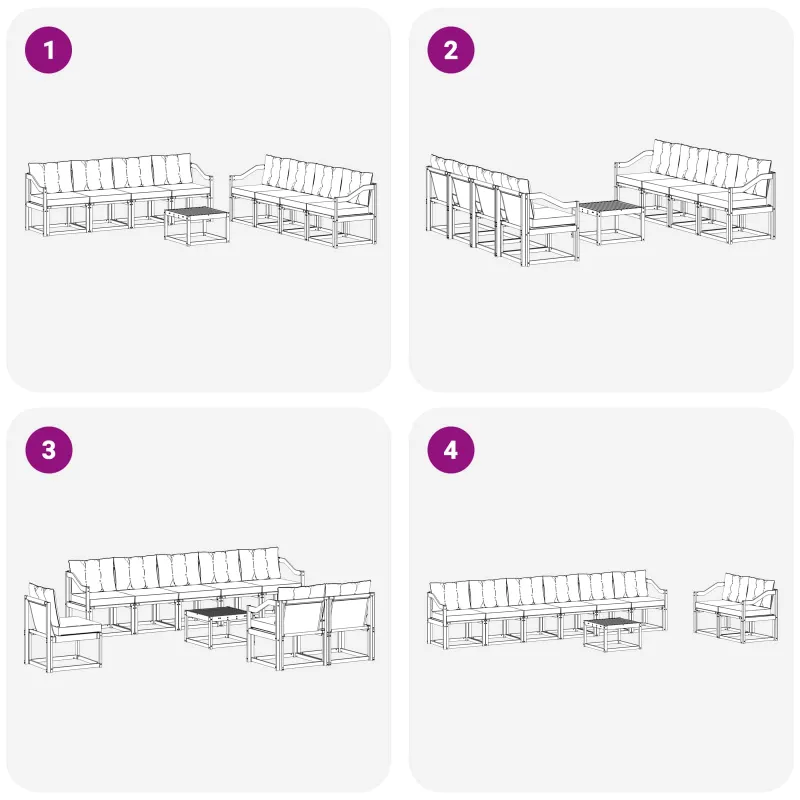 1

2

3

4